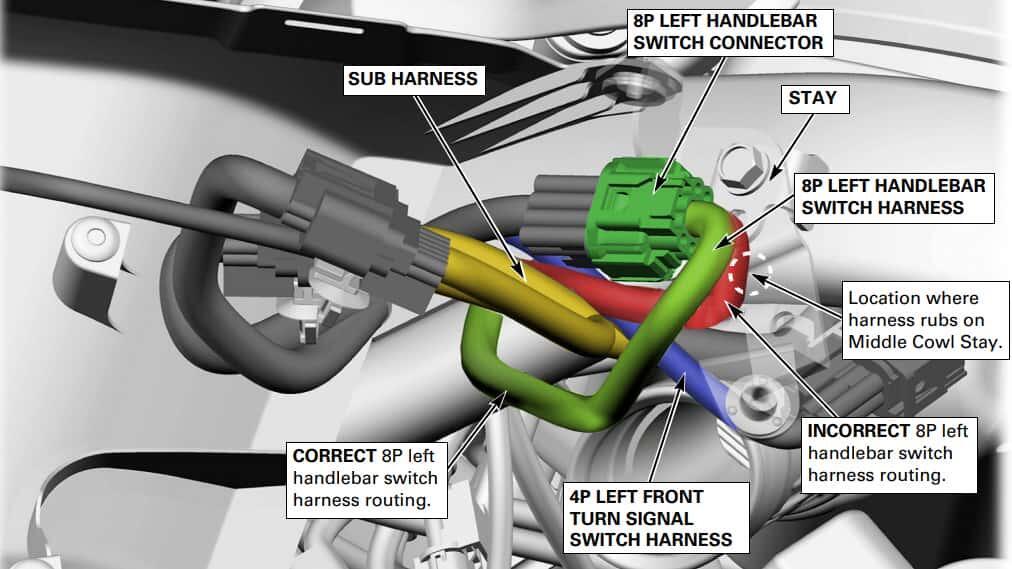 8P LEFT HANDLEBAR SWITCH CONNECTOR

SUB HARNESS

STAY

8P LEFT HANDLEBAR SWITCH HARNESS

Location where harness rubs on Middle Cowl Stay.

INCORRECT 8P left handlebar switch harness routing.

CORRECT 8P left handlebar switch harness routing.

4P LEFT FRONT TURN SIGNAL SWITCH HARNESS